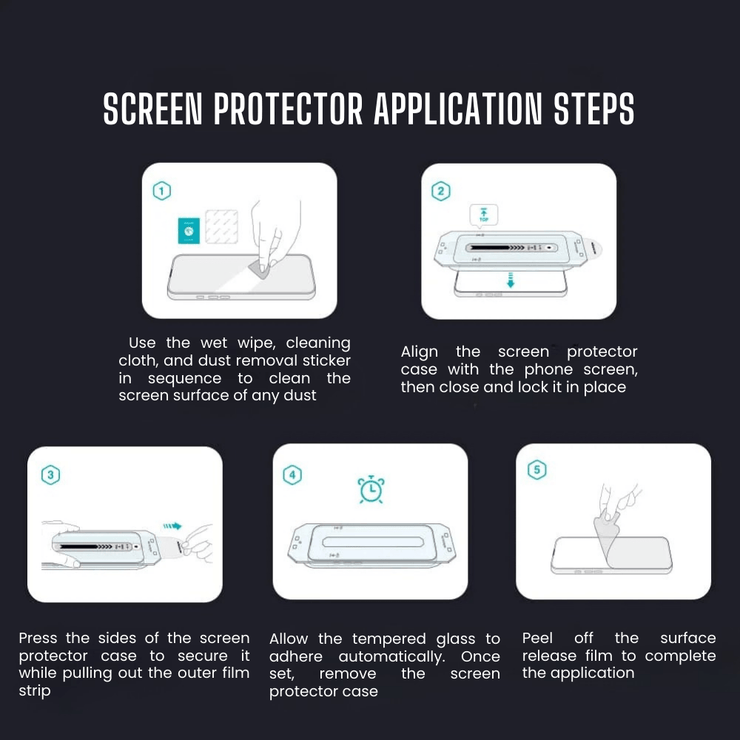 SCREEN PROTECTOR APPLICATION STEPS

1

Use the wet wipe, cleaning cloth, and dust removal sticker in sequence to clean the screen surface of any dust

2

TOP

Align the screen protector case with the phone screen, then close and lock it in place

3

Press the sides of the screen protector case to secure it while pulling out the outer film strip

4

Allow the tempered glass to adhere automatically. Once set, remove the screen protector case

5

Peel off the surface release film to complete the application